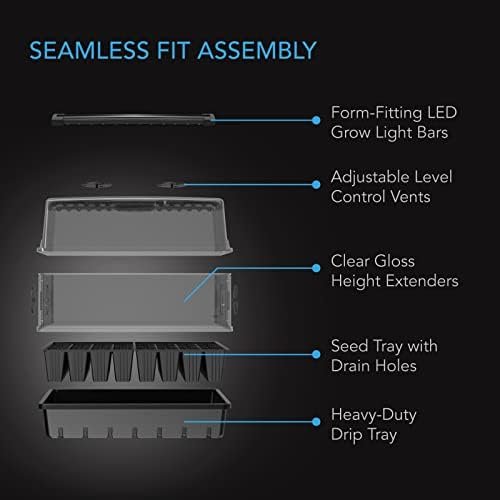 SEAMLESS FIT ASSEMBLY

Form-Fitting LED Grow Light Bars

Adjustable Level Control Vents

Clear Gloss Height Extenders

Seed Tray with Drain Holes

Heavy-Duty Drip Tray