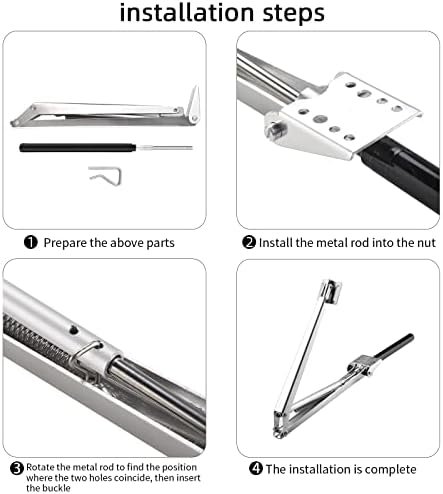 installation steps

❶ Prepare the above parts

❷ Install the metal rod into the nut

❸ Rotate the metal rod to find the position where the two holes coincide, then insert the buckle

❹ The installation is complete