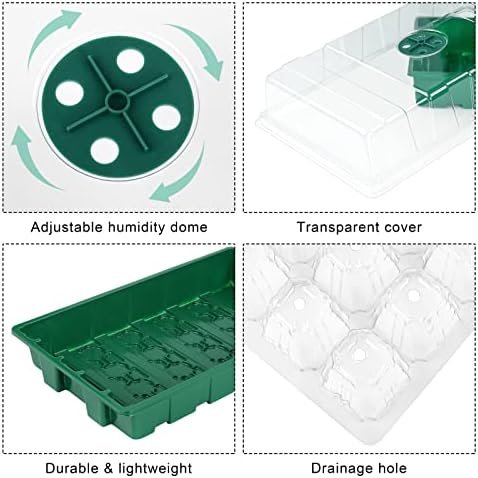 Adjustable humidity dome

Transparent cover

Durable & lightweight

Drainage hole