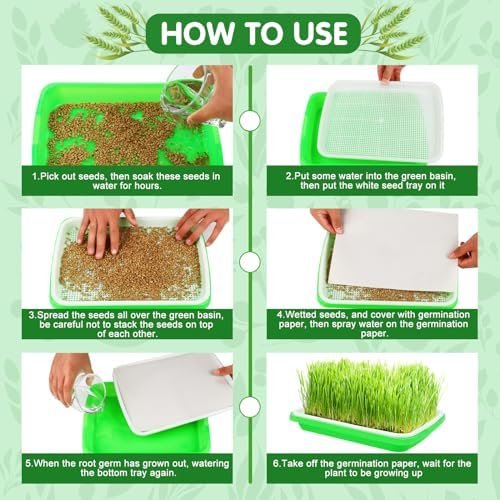 HOW TO USE

1.Pick out seeds, then soak these seeds in water for hours.

2.Put some water into the green basin, then put the white seed tray on it

3.Spread the seeds all over the green basin, be careful not to stack the seeds on top of each other.

4.Wetted seeds, and cover with germination paper, then spray water on the germination paper.

5.When the root germ has grown out, watering the bottom tray again.

6.Take off the germination paper, wait for the plant to be growing up