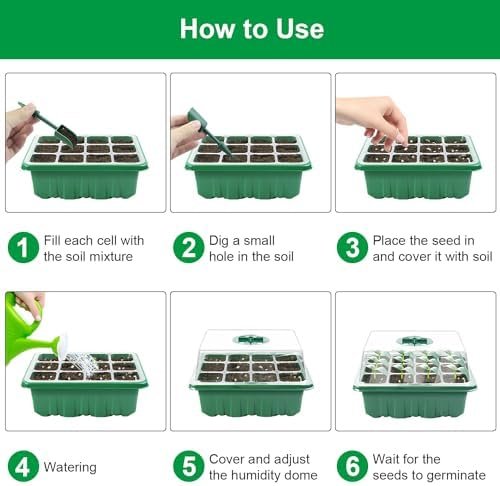 How to Use

1 Fill each cell with the soil mixture

2 Dig a small hole in the soil

3 Place the seed in and cover it with soil

4 Watering

5 Cover and adjust the humidity dome

6 Wait for the seeds to germinate