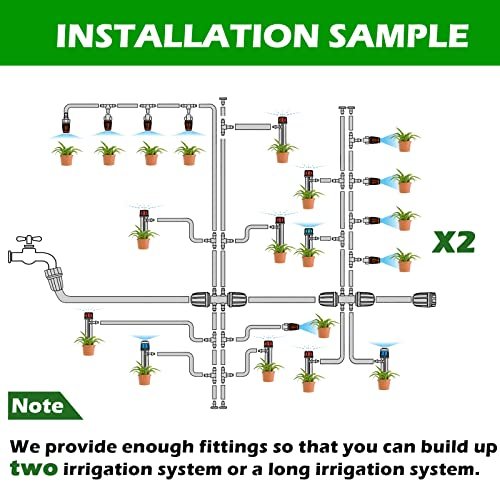 INSTALLATION SAMPLE

X2

Note

We provide enough fittings so that you can build up two irrigation system or a long irrigation system.