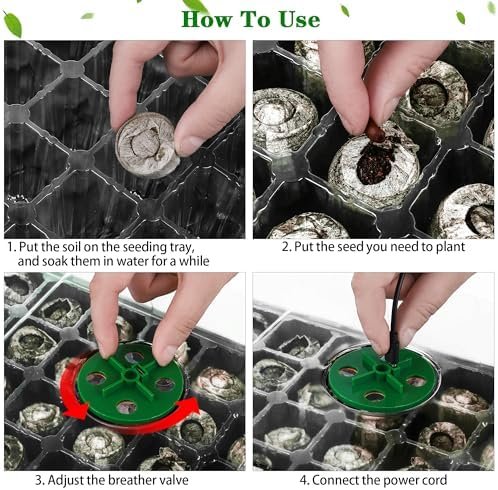 How To Use

1. Put the soil on the seeding tray, and soak them in water for a while

2. Put the seed you need to plant

3. Adjust the breather valve

4. Connect the power cord