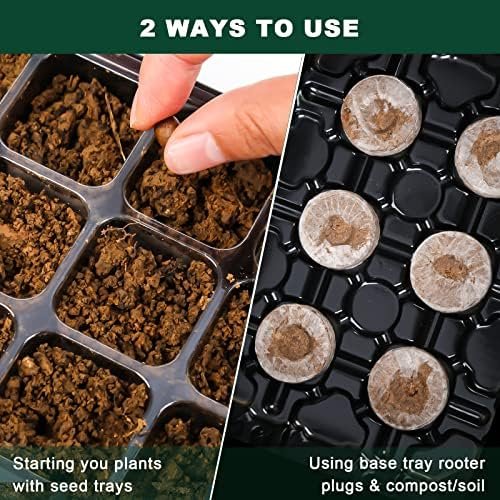 2 WAYS TO USE

Starting you plants with seed trays

Using base tray rooter plugs & compost/soil