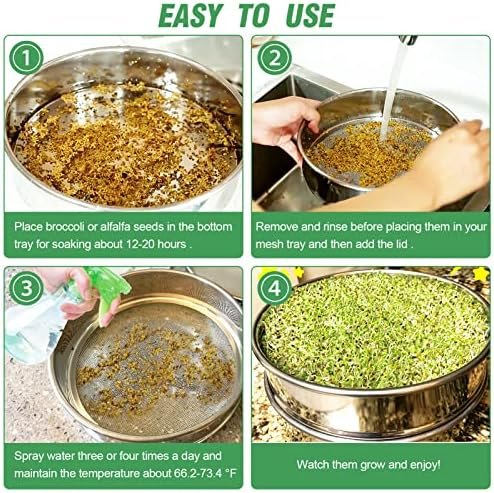 EASY TO USE

1

Place broccoli or alfalfa seeds in the bottom tray for soaking about 12-20 hours .

2

Remove and rinse before placing them in your mesh tray and then add the lid .

3

Spray water three or four times a day and maintain the temperature about 66.2-73.4 °F

4

Watch them grow and enjoy!