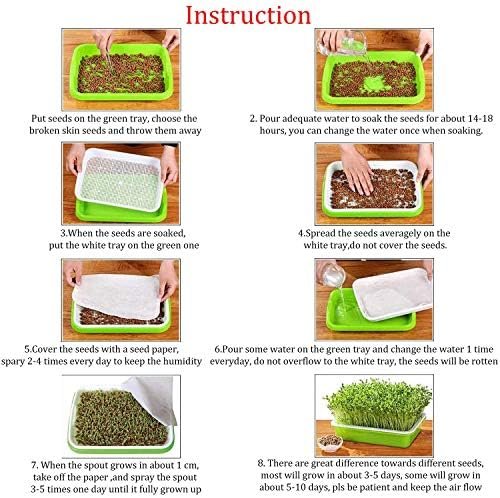 Instruction

Put seeds on the green tray, choose the broken skin seeds and throw them away

2. Pour adequate water to soak the seeds for about 14-18 hours, you can change the water once when soaking.

3.When the seeds are soaked, put the white tray on the green one

4.Spread the seeds averagely on the white tray,do not cover the seeds.

5.Cover the seeds with a seed paper, spary 2-4 times every day to keep the humidity

6.Pour some water on the green tray and change the water 1 time everyday, do not overflow to the white tray, the seeds will be rotten

7. When the spout grows in about 1 cm, take off the paper ,and spray the spout 3-5 times one day until it fully grown up

8. There are great difference towards different seeds, most will grow in about 3-5 days, some will grow in about 5-10 days, pls be patient and keep the air flow