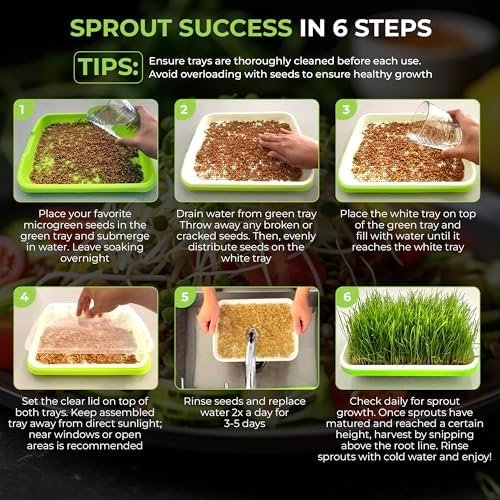 SPROUT SUCCESS IN 6 STEPS

TIPS: Ensure trays are thoroughly cleaned before each use. Avoid overloading with seeds to ensure healthy growth

1

Place your favorite microgreen seeds in the green tray and submerge in water. Leave soaking overnight

2

Drain water from green tray Throw away any broken or cracked seeds. Then, evenly distribute seeds on the white tray

3

Place the white tray on top of the green tray and fill with water until it reaches the white tray

4

Set the clear lid on top of both trays. Keep assembled tray away from direct sunlight; near windows or open areas is recommended

5

Rinse seeds and replace water 2x a day for 3-5 days

6

Check daily for sprout growth. Once sprouts have matured and reached a certain height, harvest by snipping above the root line. Rinse sprouts with cold water and enjoy!