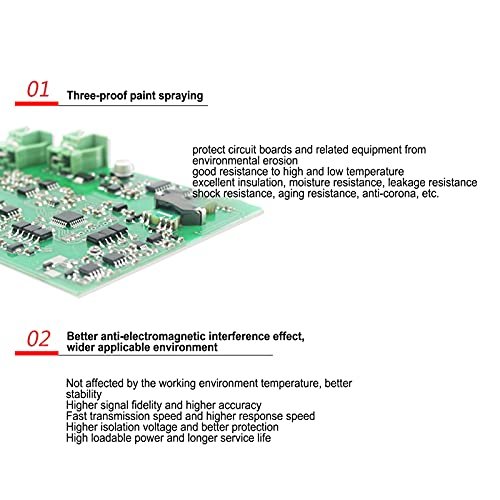 01 Three-proof paint spraying

protect circuit boards and related equipment from environmental erosion
good resistance to high and low temperature
excellent insulation, moisture resistance, leakage resistance
shock resistance, aging resistance, anti-corona, etc.

02 Better anti-electromagnetic interference effect, wider applicable environment

Not affected by the working environment temperature, better stability
Higher signal fidelity and higher accuracy
Fast transmission speed and higher response speed
Higher isolation voltage and better protection
High loadable power and longer service life