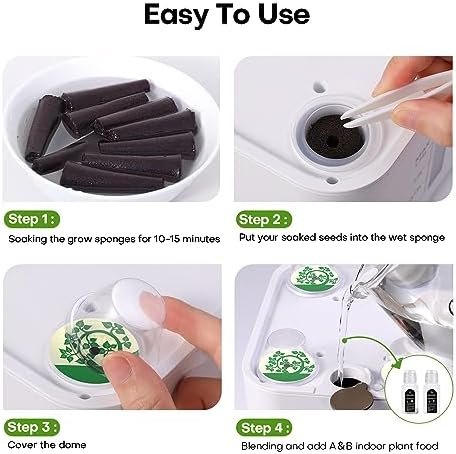 Easy To Use

Step 1:
Soaking the grow sponges for 10-15 minutes

Step 2:
Put your soaked seeds into the wet sponge

Step 3:
Cover the dome

Step 4:
Blending and add A&B indoor plant food