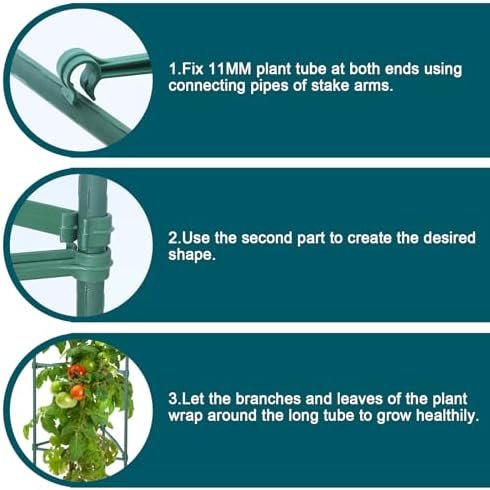 1.Fix 11MM plant tube at both ends using connecting pipes of stake arms.

2.Use the second part to create the desired shape.

3.Let the branches and leaves of the plant wrap around the long tube to grow healthily.