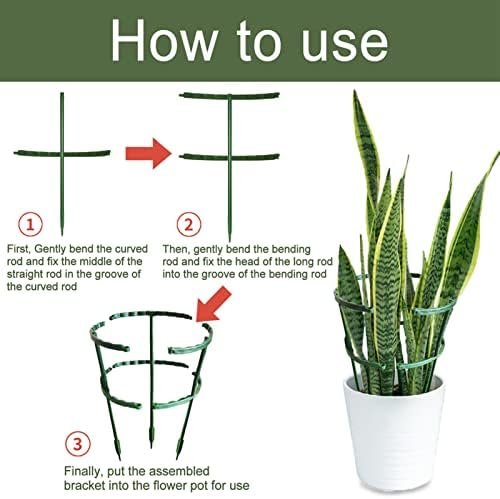 How to use

1

First, Gently bend the curved rod and fix the middle of the straight rod in the groove of the curved rod

2

Then, gently bend the bending rod and fix the head of the long rod into the groove of the bending rod

3

Finally, put the assembled bracket into the flower pot for use