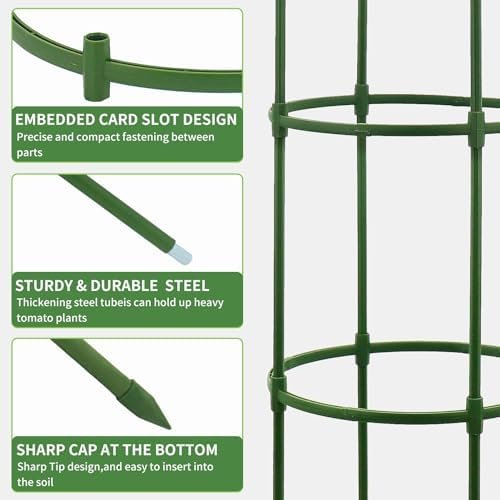 EMBEDDED CARD SLOT DESIGN
Precise and compact fastening between parts

STURDY & DURABLE STEEL
Thickening steel tubeis can hold up heavy tomato plants

SHARP CAP AT THE BOTTOM
Sharp Tip design,and easy to insert into the soil