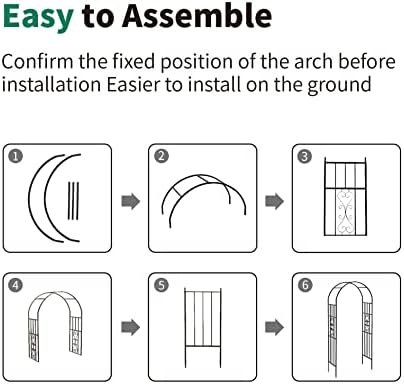 Easy to Assemble

Confirm the fixed position of the arch before installation Easier to install on the ground

1

2

3

4

5

6