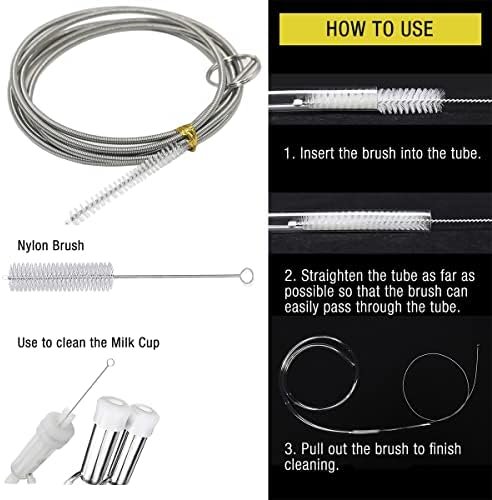 Nylon Brush

Use to clean the Milk Cup

HOW TO USE

1. Insert the brush into the tube.

2. Straighten the tube as far as possible so that the brush can easily pass through the tube.

3. Pull out the brush to finish cleaning.