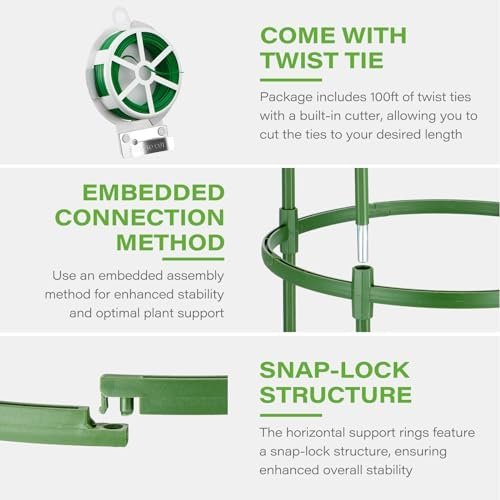 COME WITH TWIST TIE

Package includes 100ft of twist ties with a built-in cutter, allowing you to cut the ties to your desired length

EMBEDDED CONNECTION METHOD

Use an embedded assembly method for enhanced stability and optimal plant support

SNAP-LOCK STRUCTURE

The horizontal support rings feature a snap-lock structure, ensuring enhanced overall stability