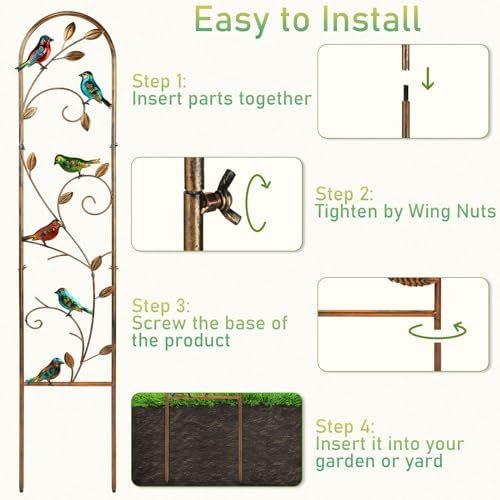 Easy to Install

Step 1:
Insert parts together

Step 2:
Tighten by Wing Nuts

Step 3:
Screw the base of the product

Step 4:
Insert it into your garden or yard