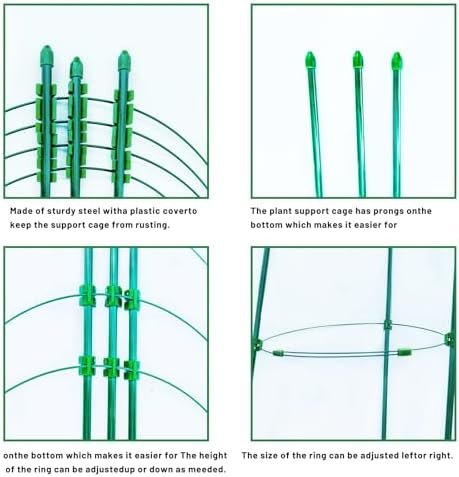 Made of sturdy steel witha plastic coverto keep the support cage from rusting.

The plant support cage has prongs onthe bottom which makes it easier for

onthe bottom which makes it easier for The height of the ring can be adjustedup or down as meeded.

The size of the ring can be adjusted leftor right.