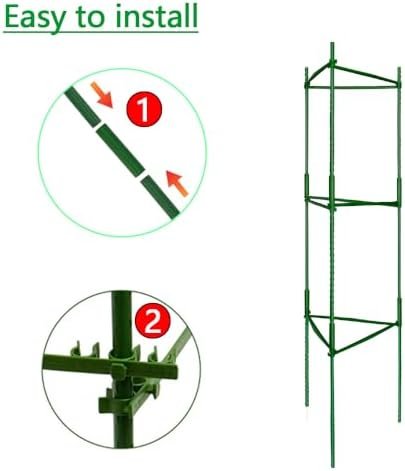 Easy to install

1

2