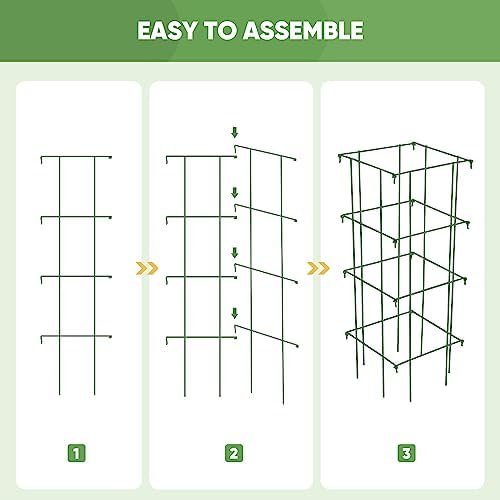 EASY TO ASSEMBLE

1

2

3