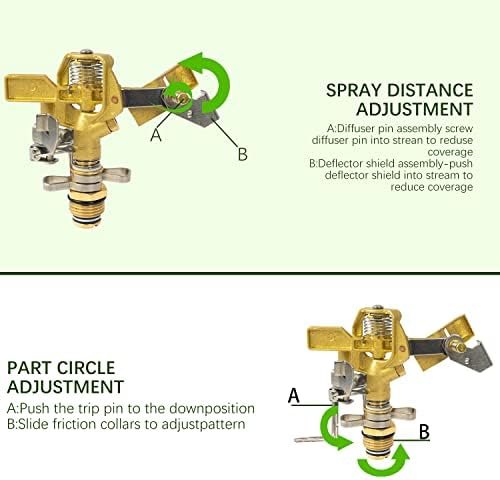 A

B

SPRAY DISTANCE ADJUSTMENT

A:Diffuser pin assembly screw diffuser pin into strean to reduse coverage
B:Deflector shield assembly-push deflector shield into stream to reduce coverage

PART CIRCLE ADJUSTMENT

A:Push the trip pin to the downposition
B:Slide friction collars to adjustpattern

A

B