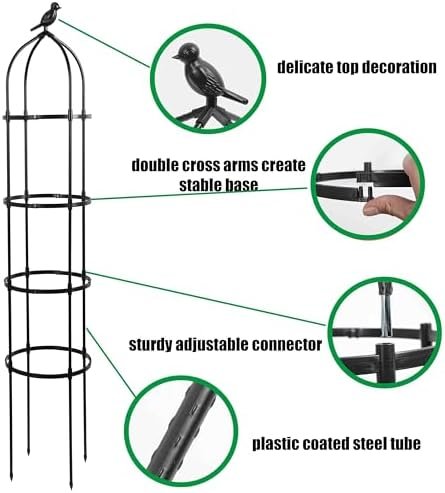 delicate top decoration

double cross arms create stable base

sturdy adjustable connector

plastic coated steel tube