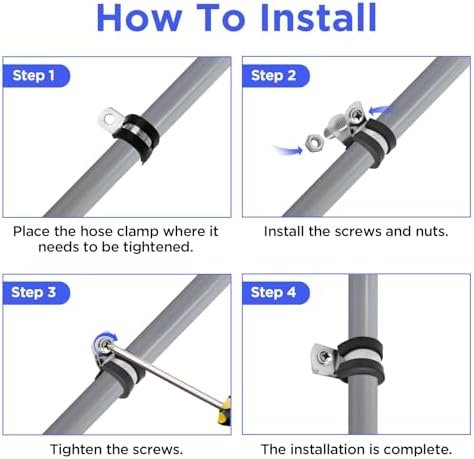 How To Install

Step 1

Place the hose clamp where it needs to be tightened.

Step 2

Install the screws and nuts.

Step 3

Tighten the screws.

Step 4

The installation is complete.