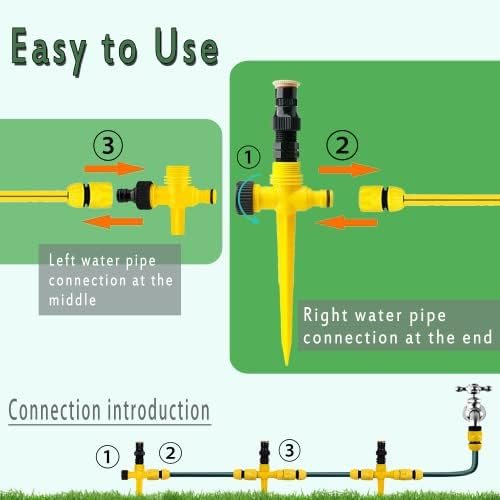 Easy to Use

③

Left water pipe connection at the middle

①

②

Right water pipe connection at the end

Connection introduction

① ② ③