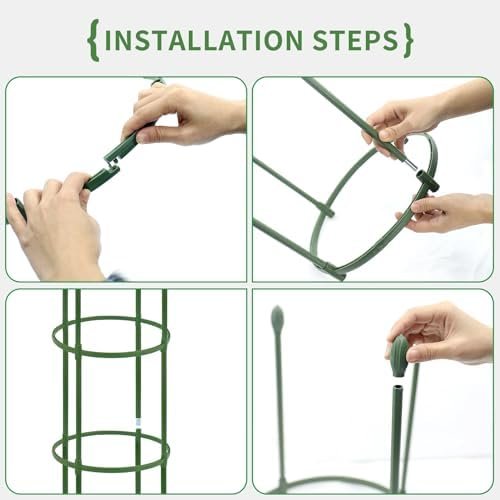 {INSTALLATION STEPS}