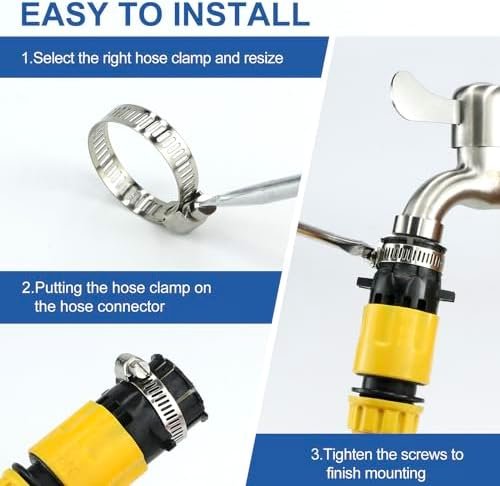 EASY TO INSTALL

1.Select the right hose clamp and resize

2.Putting the hose clamp on the hose connector

3.Tighten the screws to finish mounting