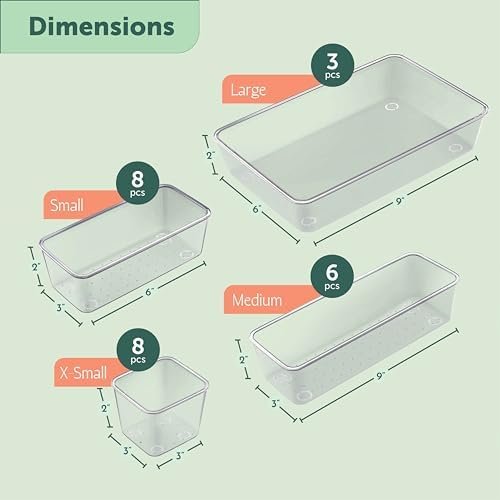 Dimensions

3 pcs
Large
2"
6"
9"

8 pcs
Small
2"
3"
6"

6 pcs
Medium
2"
3"
9"

8 pcs
X-Small
2"
3"
3"