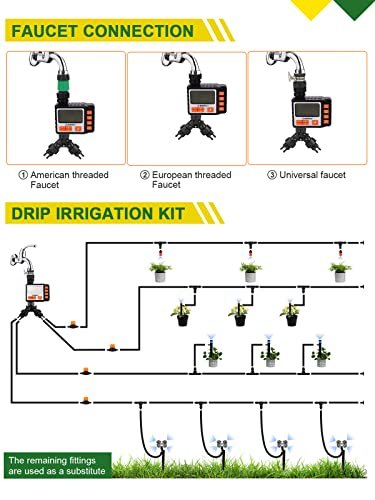 FAUCET CONNECTION

① American threaded Faucet

② European threaded Faucet

③ Universal faucet

DRIP IRRIGATION KIT

The remaining fittings are used as a substitute