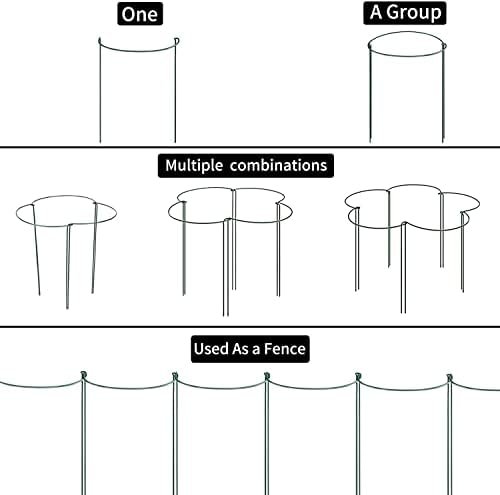 One

A Group

Multiple combinations

Used As a Fence