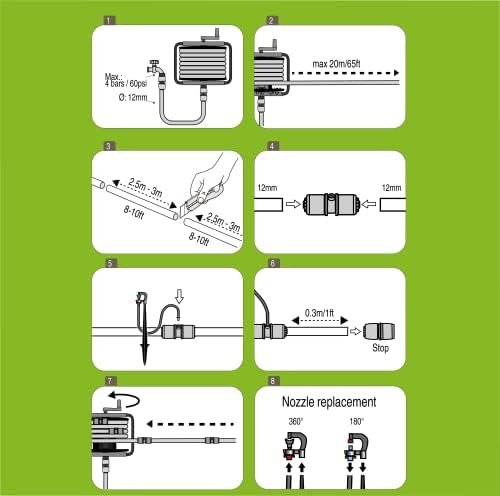 1

Max.: 4 bars / 60psi

Ø: 12mm

2

max 20m/65ft

3

2.5m - 3m

8-10ft

2.5m - 3m

8-10ft

4

12mm

12mm

5

6

0.3m/1ft

Stop

7

8

Nozzle replacement

360°

180°