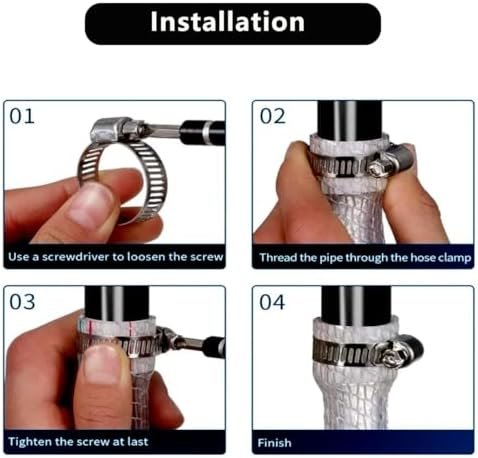 Installation

01

Use a screwdriver to loosen the screw

02

Thread the pipe through the hose clamp

03

Tighten the screw at last

04

Finish