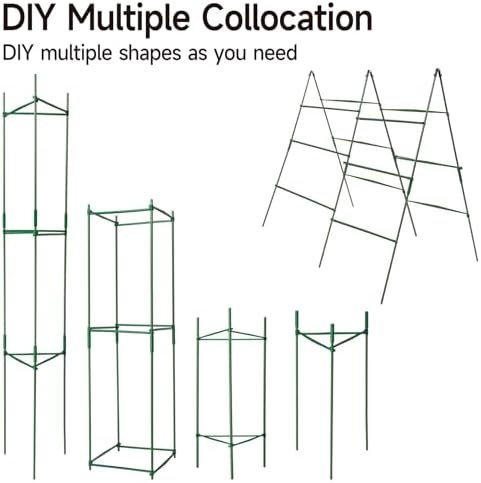 DIY Multiple Collocation

DIY multiple shapes as you need