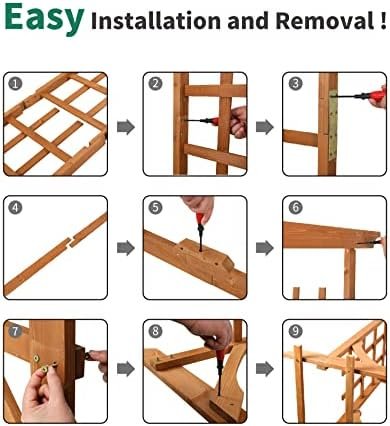 Easy Installation and Removal !

1

2

3

4

5

6

7

8

9