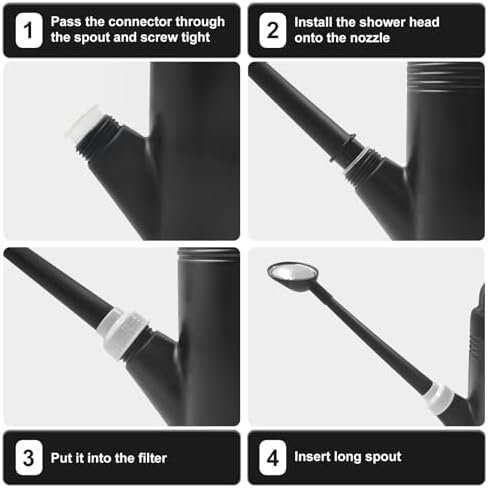 1 Pass the connector through the spout and screw tight

2 Install the shower head onto the nozzle

3 Put it into the filter

4 Insert long spout