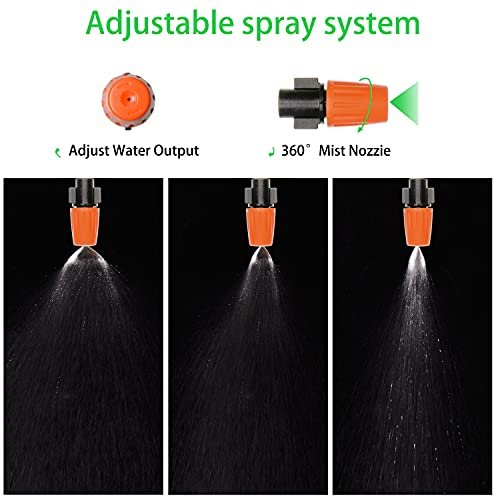 Adjustable spray system

Adjust Water Output

360° Mist Nozzie