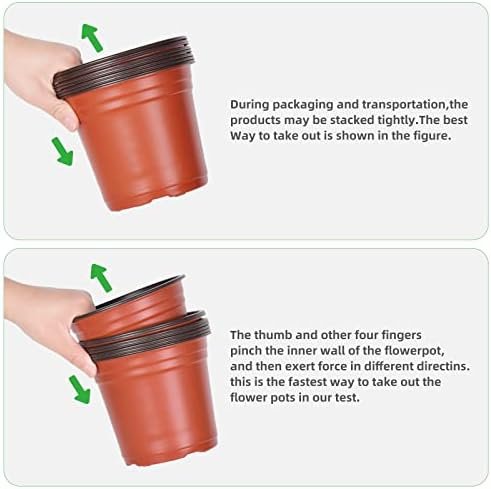 During packaging and transportation,the products may be stacked tightly.The best Way to take out is shown in the figure.

The thumb and other four fingers pinch the inner wall of the flowerpot, and then exert force in different directins. this is the fastest way to take out the flower pots in our test.