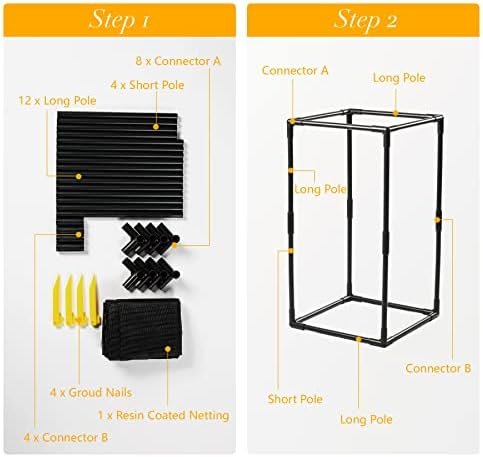 Step 1

8 x Connector A

4 x Short Pole

12 x Long Pole

4 x Groud Nails

1 x Resin Coated Netting

4 x Connector B

Step 2

Connector A

Long Pole

Long Pole

Connector B

Short Pole

Long Pole