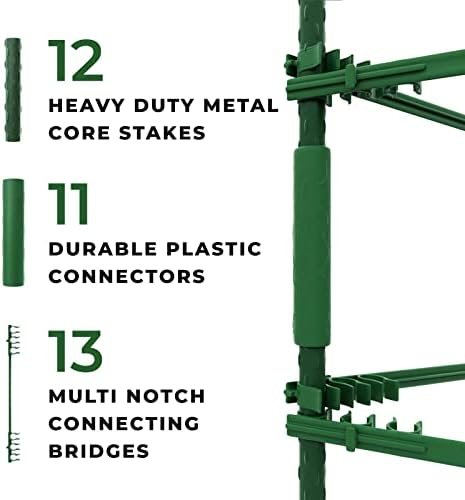 12
HEAVY DUTY METAL CORE STAKES

11
DURABLE PLASTIC CONNECTORS

13
MULTI NOTCH CONNECTING BRIDGES