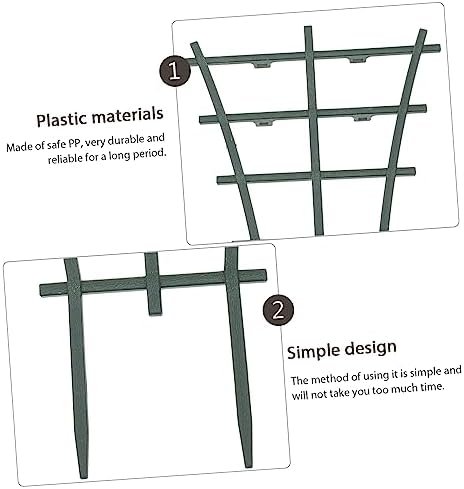 1

Plastic materials

Made of safe PP, very durable and reliable for a long period.

2

Simple design

The method of using it is simple and will not take you too much time.