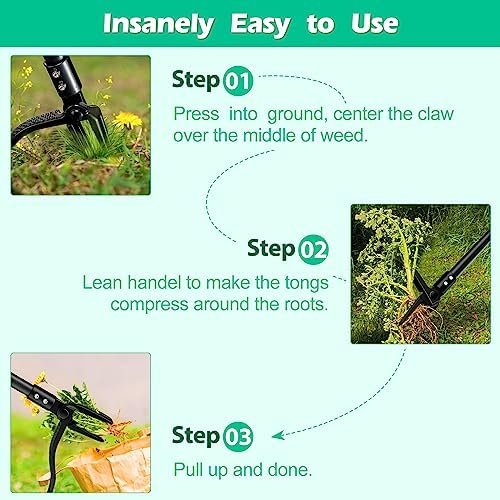 Insanely Easy to Use

Step 01

Press into ground, center the claw over the middle of weed.

Step 02

Lean handel to make the tongs compress around the roots.

Step 03

Pull up and done.