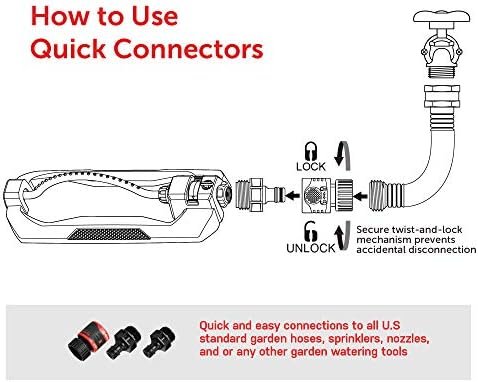 How to Use
Quick Connectors

LOCK

UNLOCK

Secure twist-and-lock mechanism prevents accidental disconnection

Quick and easy connections to all U.S standard garden hoses, sprinklers, nozzles, and or any other garden watering tools