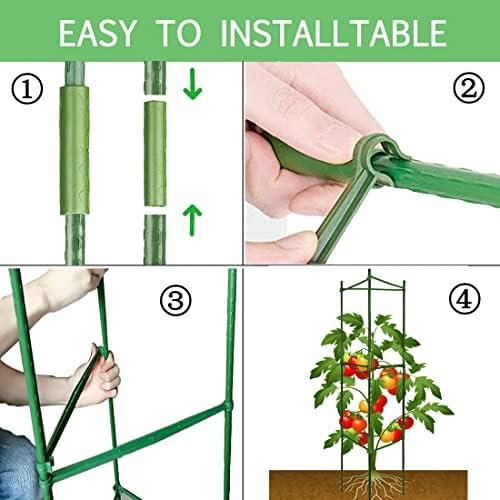 EASY TO INSTALLTABLE

①

②

③

④