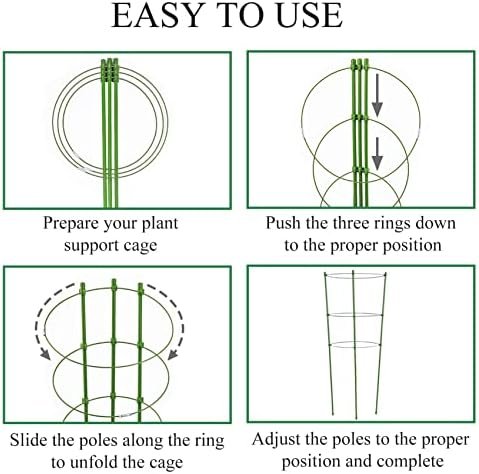 EASY TO USE

Prepare your plant support cage

Push the three rings down to the proper position

Slide the poles along the ring to unfold the cage

Adjust the poles to the proper position and complete