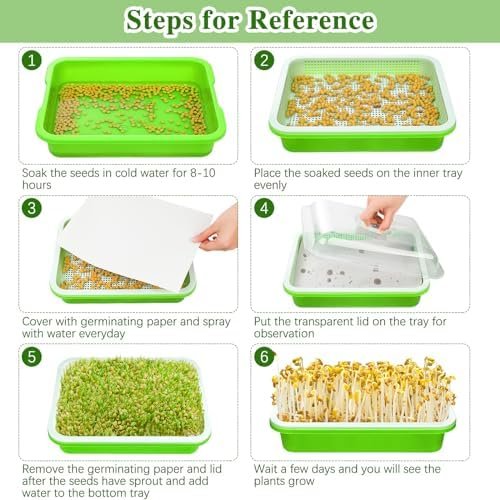 Steps for Reference

1

Soak the seeds in cold water for 8-10 hours

2

Place the soaked seeds on the inner tray evenly

3

Cover with germinating paper and spray with water everyday

4

Put the transparent lid on the tray for observation

5

Remove the germinating paper and lid after the seeds have sprout and add water to the bottom tray

6

Wait a few days and you will see the plants grow