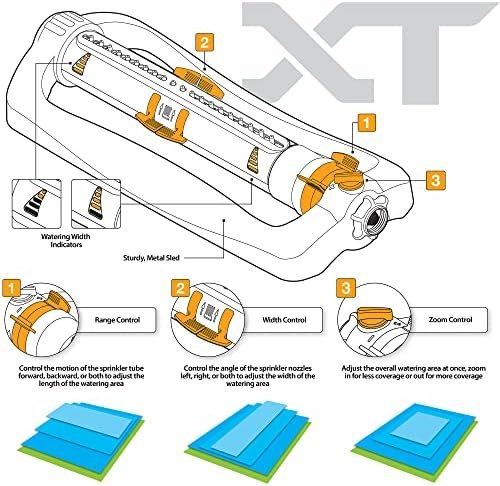 XT

2

1

3

Watering Width Indicators

Sturdy, Metal Sled

1

Range Control

Control the motion of the sprinkler tube forward, backward, or both to adjust the length of the watering area

2

Width Control

Control the angle of the sprinkler nozzles left, right, or both to adjust the width of the watering area

3

Zoom Control

Adjust the overall watering area at once, zoom in for less coverage or out for more coverage