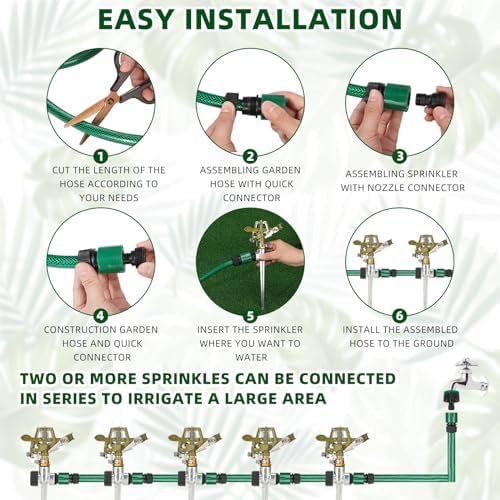 EASY INSTALLATION

1
CUT THE LENGTH OF THE HOSE ACCORDING TO YOUR NEEDS

2
ASSEMBLING GARDEN HOSE WITH QUICK CONNECTOR

3
ASSEMBLING SPRINKLER WITH NOZZLE CONNECTOR

4
CONSTRUCTION GARDEN HOSE AND QUICK CONNECTOR

5
INSERT THE SPRINKLER WHERE YOU WANT TO WATER

6
INSTALL THE ASSEMBLED HOSE TO THE GROUND

TWO OR MORE SPRINKLES CAN BE CONNECTED IN SERIES TO IRRIGATE A LARGE AREA