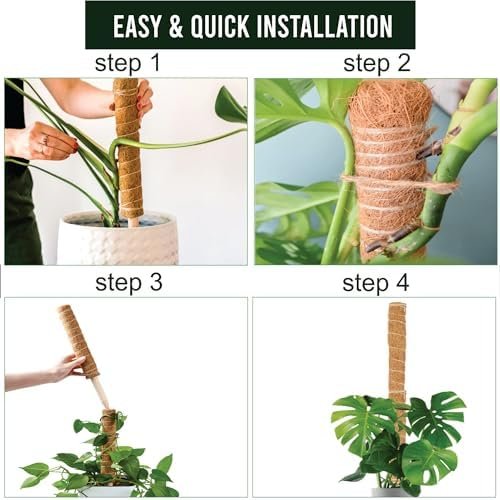 EASY & QUICK INSTALLATION

step 1

step 2

step 3

step 4